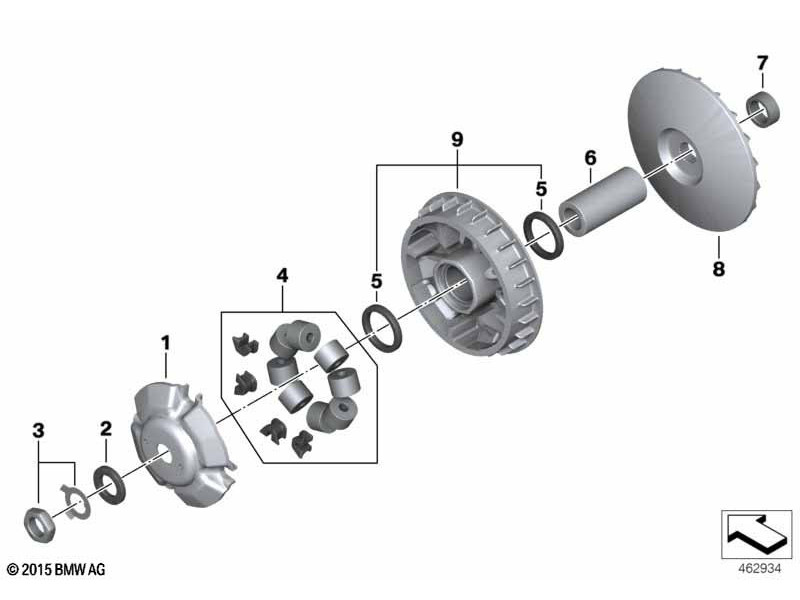 7
9
6
5
8
4
5
1
3
2
© 2015 BMW AG
462934